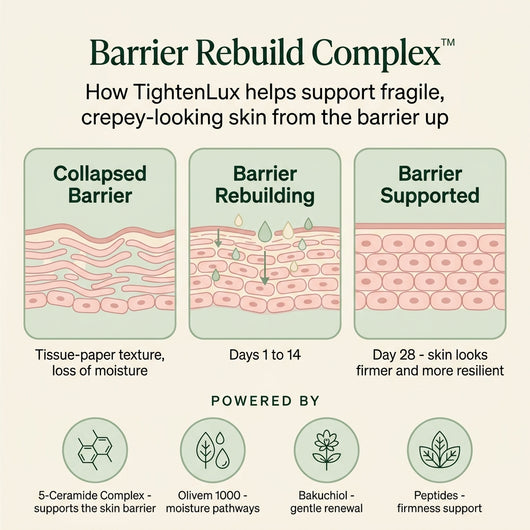 Barrier Rebuild Complex™

How TightenLux helps support fragile, crepey-looking skin from the barrier up

Collapsed Barrier

Tissue-paper texture, loss of moisture

Barrier Rebuilding

Days 1 to 14

Barrier Supported

Day 28 - skin looks firmer and more resilient

POWERED BY

5-Ceramide Complex - supports the skin barrier

Olivem 1000 - moisture pathways

Bakuchiol - gentle renewal

Peptides - firmness support